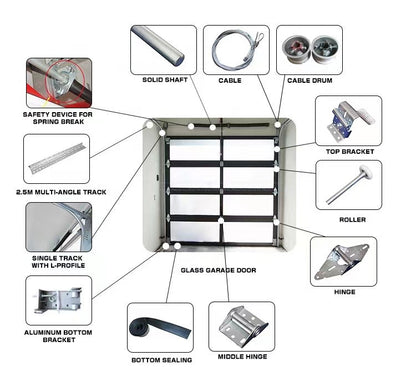 SOLID SHAFT

CABLE

CABLE DRUM

SAFETY DEVICE FOR SPRING BREAK

TOP BRACKET

2.5M MULTI-ANGLE TRACK

ROLLER

SINGLE TRACK WITH L-PROFILE

GLASS GARAGE DOOR

HINGE

ALUMINUM BOTTOM BRACKET

BOTTOM SEALING

MIDDLE HINGE